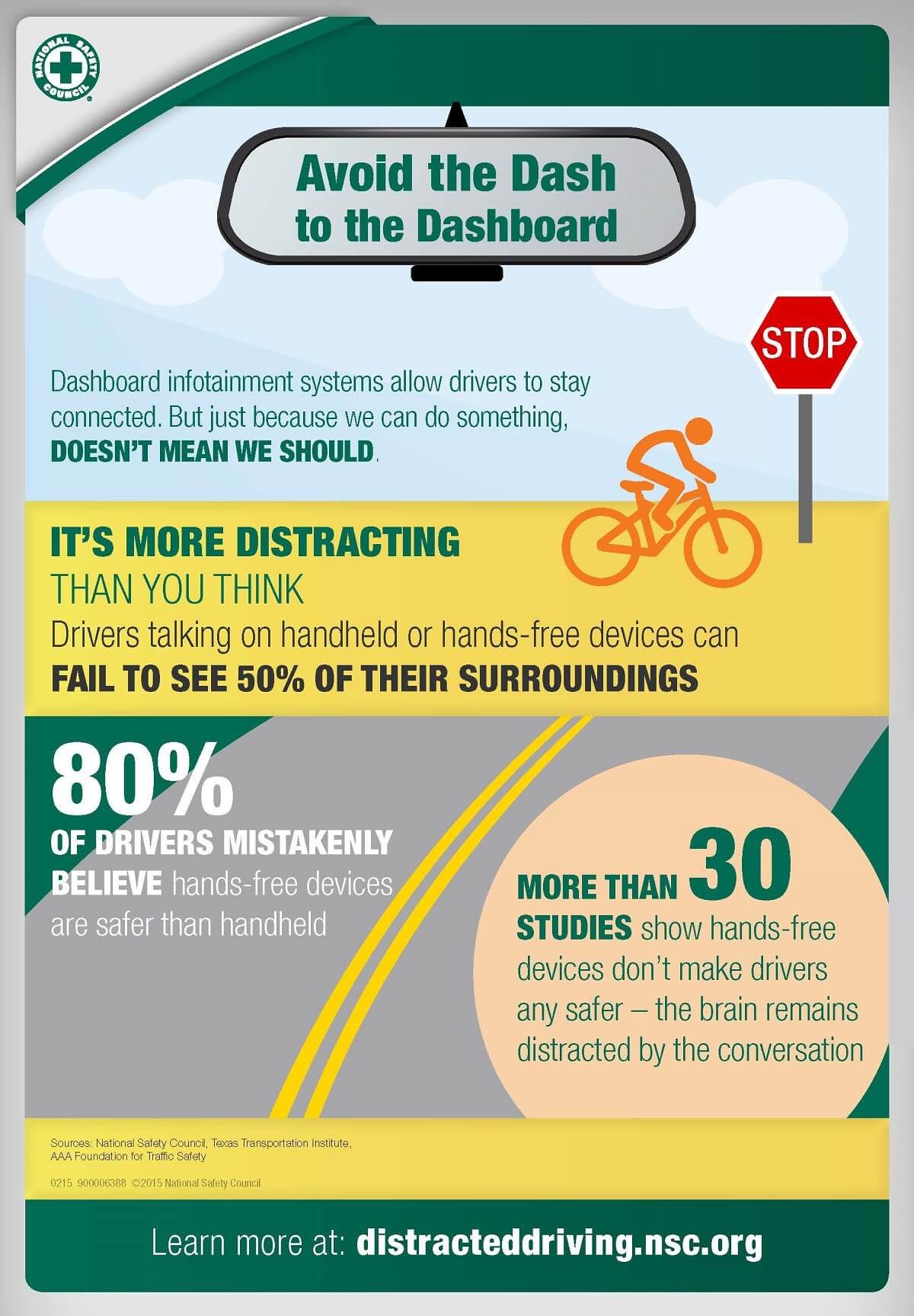 NATIONAL SAFETY COUNCIL

Avoid the Dash to the Dashboard

STOP

Dashboard infotainment systems allow drivers to stay connected. But just because we can do something, DOESN'T MEAN WE SHOULD.

IT'S MORE DISTRACTING THAN YOU THINK

Drivers talking on handheld or hands-free devices can FAIL TO SEE 50% OF THEIR SURROUNDINGS

80% OF DRIVERS MISTAKENLY BELIEVE hands-free devices are safer than handheld

MORE THAN 30 STUDIES show hands-free devices don't make drivers any safer – the brain remains distracted by the conversation

Sources: National Safety Council, Texas Transportation Institute, AAA Foundation for Traffic Safety

0215 900006388 ©2015 National Safety Council

Learn more at: distracteddriving.nsc.org